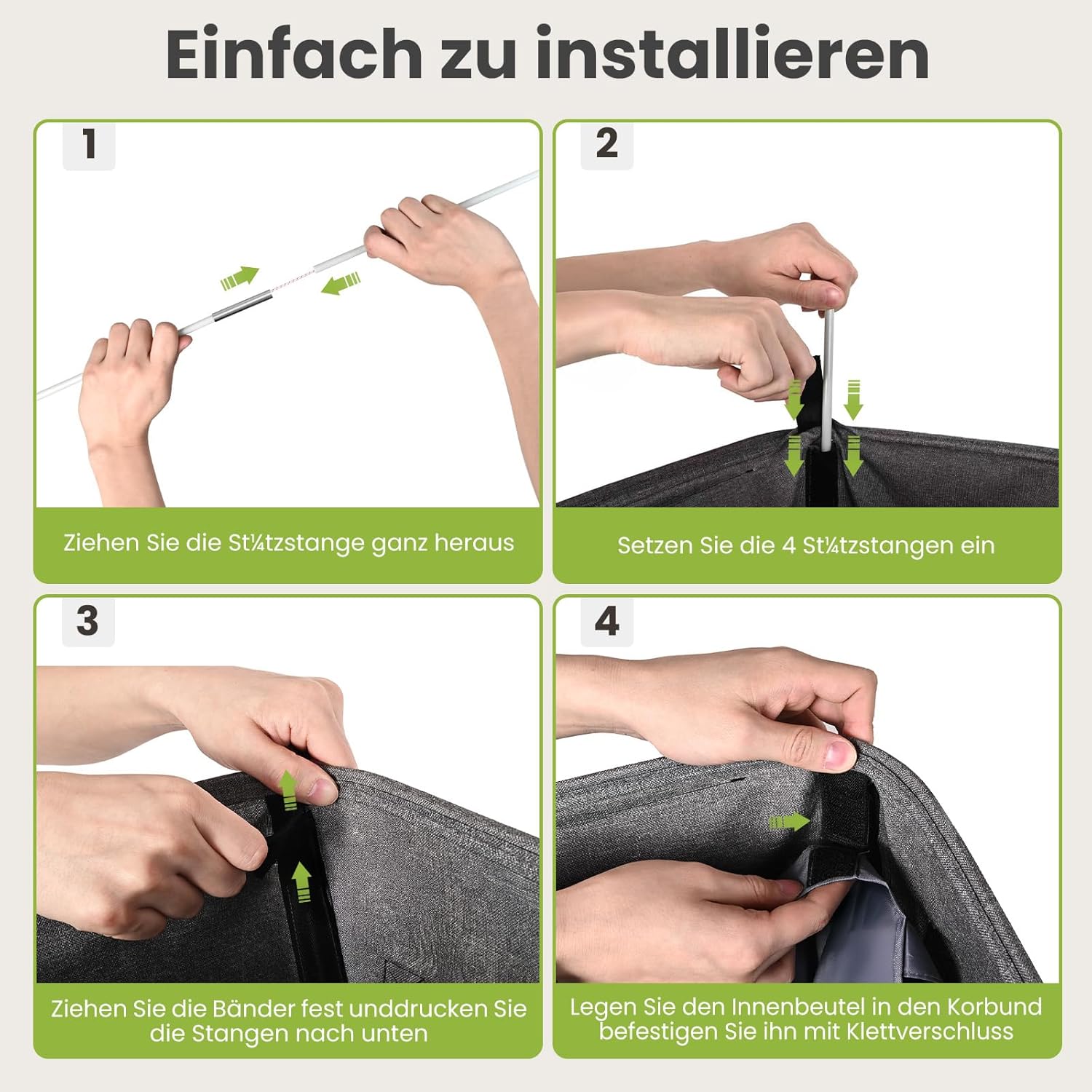 Einfach zu installieren

1

Ziehen Sie die St¼tzstange ganz heraus

2

Setzen Sie die 4 St¼tzstangen ein

3

Ziehen Sie die Bänder fest unddrucken Sie die Stangen nach unten

4

Legen Sie den Innenbeutel in den Korbund befestigen Sie ihn mit Klettverschluss